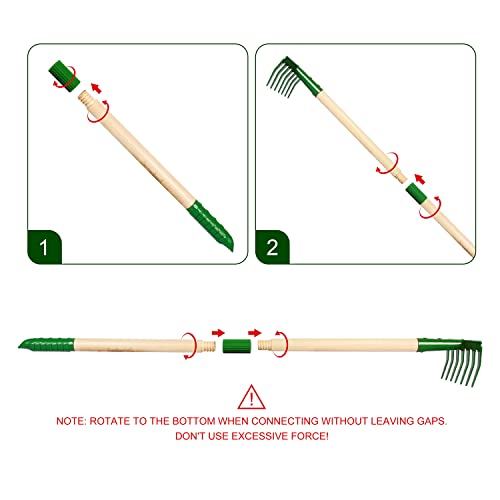 1

2

!

NOTE: ROTATE TO THE BOTTOM WHEN CONNECTING WITHOUT LEAVING GAPS.
DON'T USE EXCESSIVE FORCE!