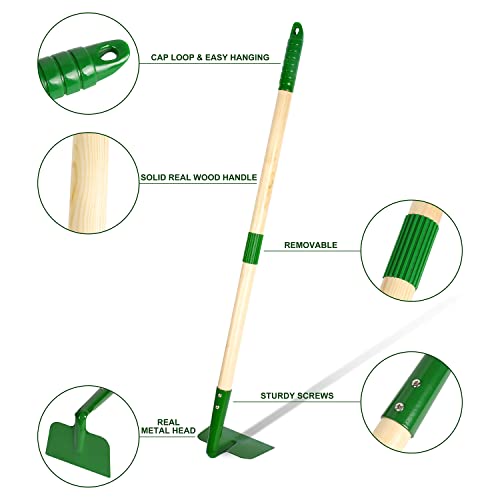 CAP LOOP & EASY HANGING

SOLID REAL WOOD HANDLE

REMOVABLE

STURDY SCREWS

REAL
METAL HEAD