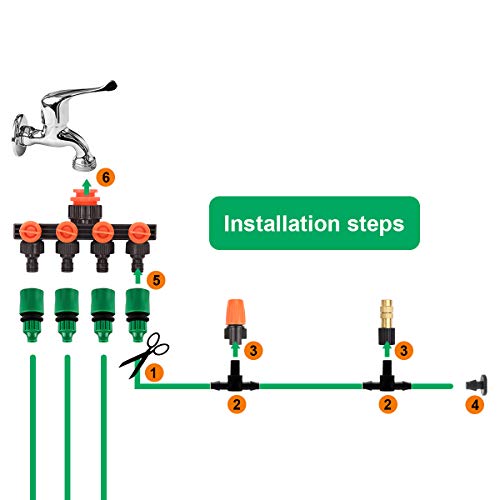 6

Installation steps

5

3

3

1

2

2

4