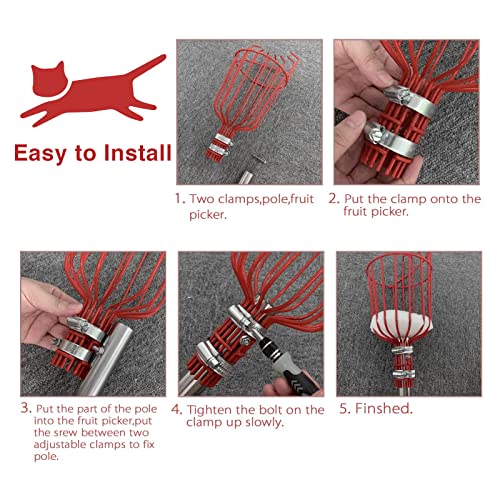 Easy to Install

1. Two clamps,pole,fruit picker.

2. Put the clamp onto the fruit picker.

3. Put the part of the pole into the fruit picker,put the srew between two adjustable clamps to fix pole.

4. Tighten the bolt on the clamp up slowly.

5. Finshed.