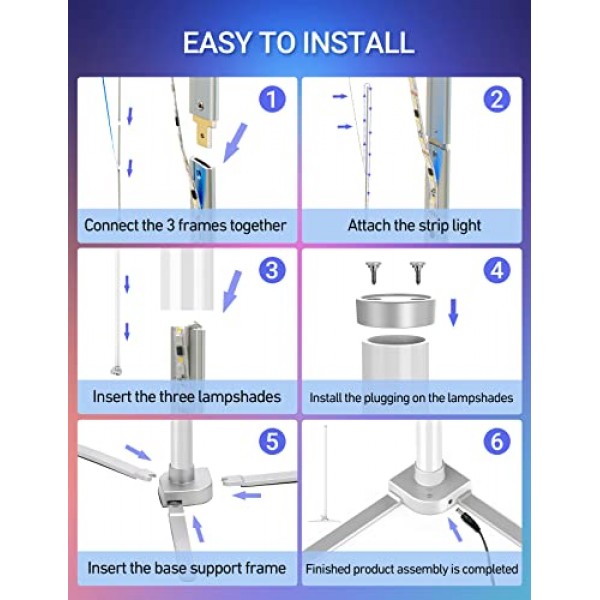 EASY TO INSTALL

1

Connect the 3 frames together

2

Attach the strip light

3

Insert the three lampshades

4

Install the plugging on the lampshades

5

Insert the base support frame

6

Finished product assembly is completed