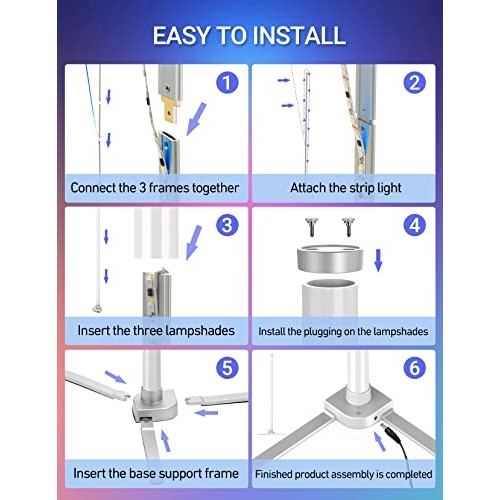 EASY TO INSTALL

1
Connect the 3 frames together

2
Attach the strip light

3
Insert the three lampshades

4
Install the plugging on the lampshades

5
Insert the base support frame

6
Finished product assembly is completed