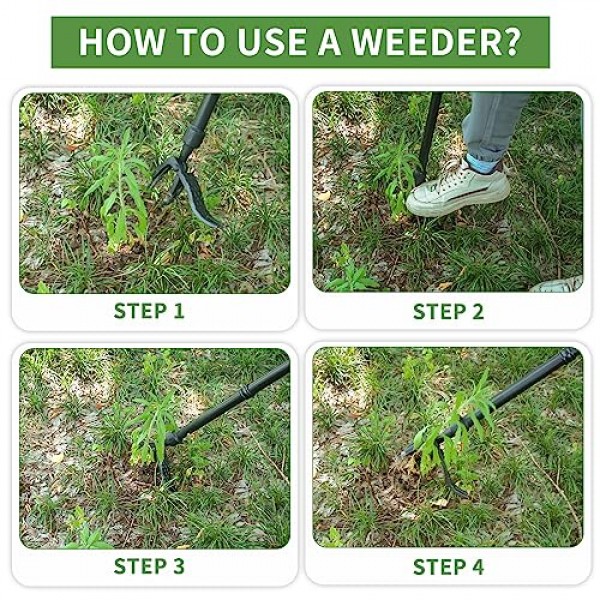 HOW TO USE A WEEDER?

STEP 1

STEP 2

STEP 3

STEP 4