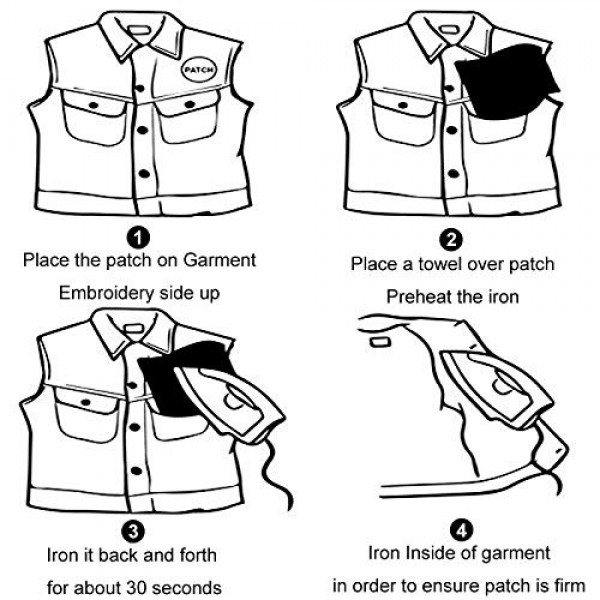 PATCH

1
Place the patch on Garment
Embroidery side up

2
Place a towel over patch
Preheat the iron

3
Iron it back and forth
for about 30 seconds

4
Iron Inside of garment
in order to ensure patch is firm