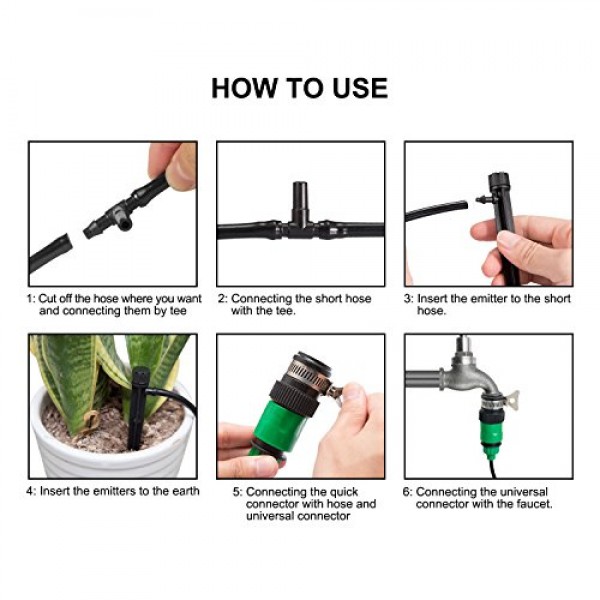 HOW TO USE

1: Cut off the hose where you want and connecting them by tee

2: Connecting the short hose with the tee.

3: Insert the emitter to the short hose.

4: Insert the emitters to the earth

5: Connecting the quick connector with hose and universal connector

6: Connecting the universal connector with the faucet.