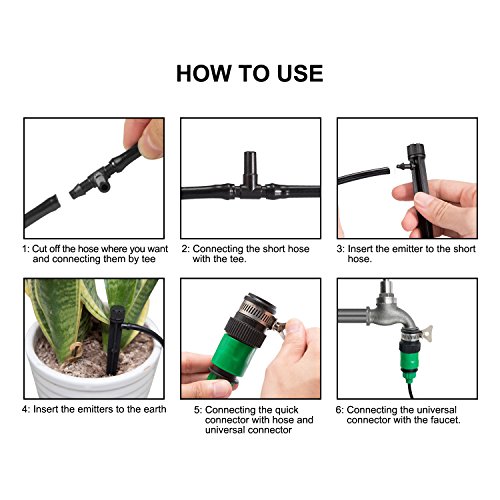 HOW TO USE

1: Cut off the hose where you want and connecting them by tee

2: Connecting the short hose with the tee.

3: Insert the emitter to the short hose.

4: Insert the emitters to the earth

5: Connecting the quick connector with hose and universal connector

6: Connecting the universal connector with the faucet.