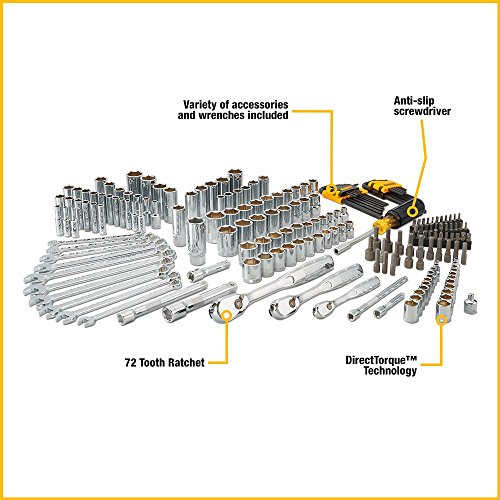 Variety of accessories and wrenches included

Anti-slip screwdriver

72 Tooth Ratchet

DirectTorque™ Technology