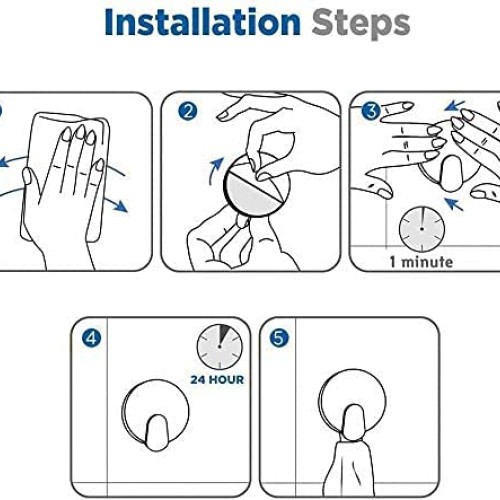 Installation Steps

2

3

1 minute

4

24 HOUR

5