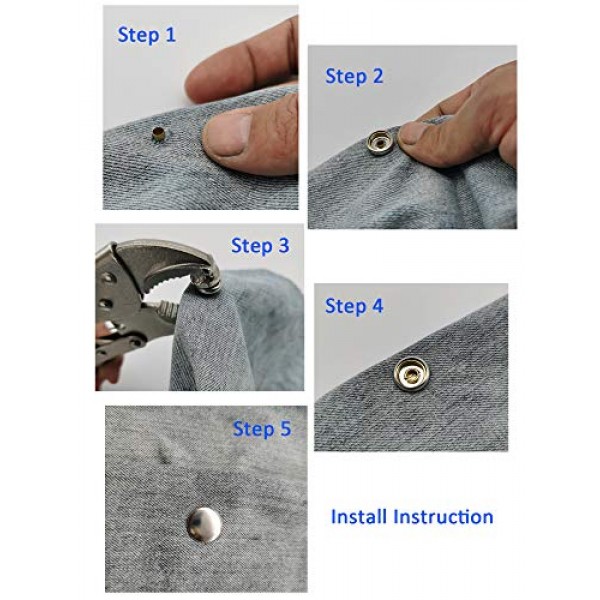 Step 1

Step 2

Step 3

Step 4

Step 5

Install Instruction