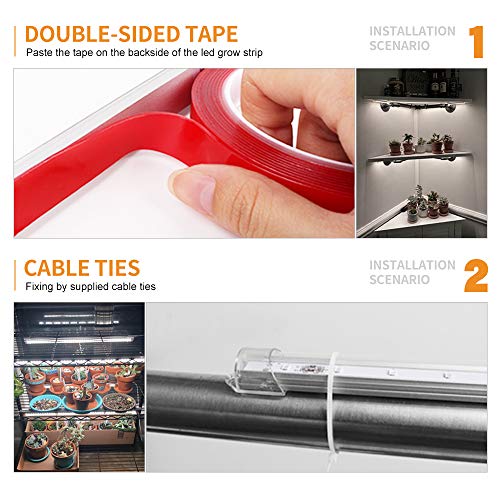 DOUBLE-SIDED TAPE
Paste the tape on the backside of the led grow strip

INSTALLATION SCENARIO 1

CABLE TIES
Fixing by supplied cable ties

INSTALLATION SCENARIO 2