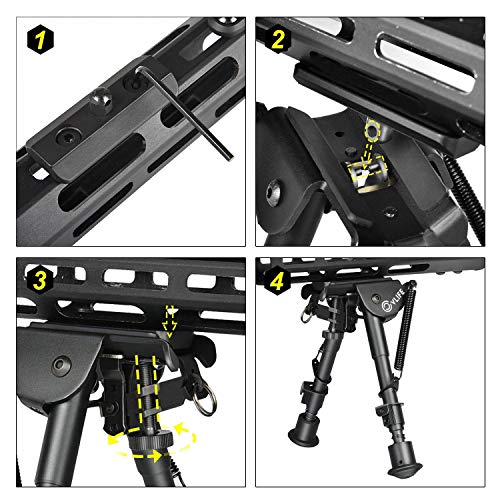 1

2

3

4

CVLIFE