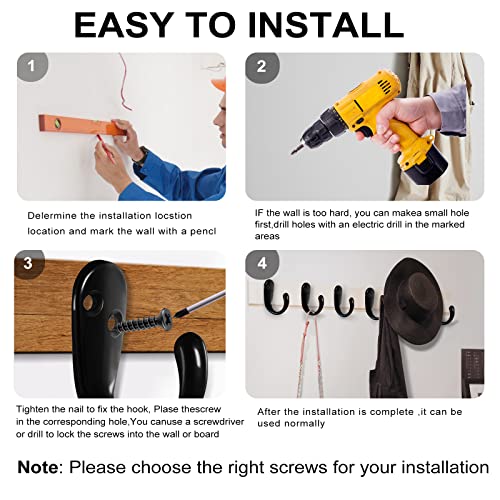 EASY TO INSTALL

1

Delermine the installation locstion location and mark the wall with a pencl

2

IF the wall is too hard, you can makea small hole first,drill holes with an electric drill in the marked areas

3

Tighten the nail to fix the hook, Plase thescrew in the corresponding hole,You canuse a screwdriver or drill to lock the screws into the wall or board

4

After the installation is complete ,it can be used normally

Note: Please choose the right screws for your installation