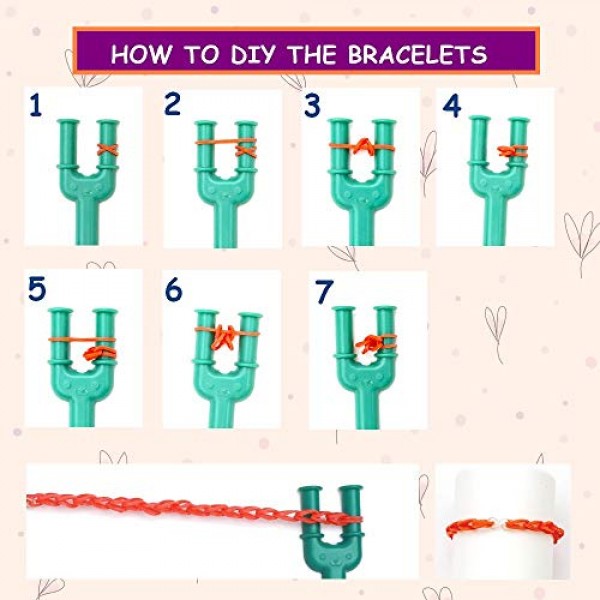 HOW TO DIY THE BRACELETS

1

2

3

4

5

6

7