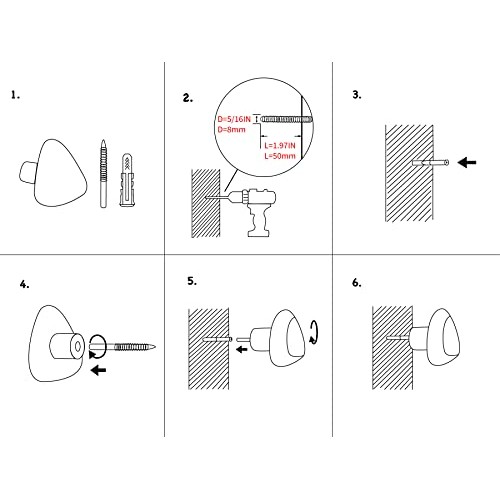 1.

2.

D=5/16IN
D=8mm

L=1.97IN
L=50mm

3.

4.

5.

6.