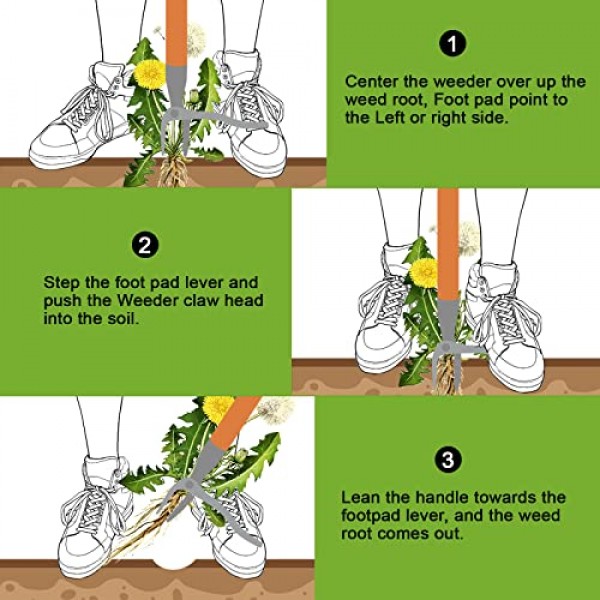 1

Center the weeder over up the weed root, Foot pad point to the Left or right side.

2

Step the foot pad lever and push the Weeder claw head into the soil.

3

Lean the handle towards the footpad lever, and the weed root comes out.