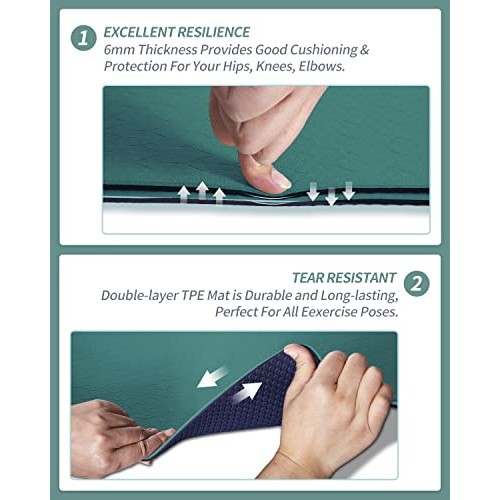 1 EXCELLENT RESILIENCE
6mm Thickness Provides Good Cushioning & Protection For Your Hips, Knees, Elbows.

TEAR RESISTANT 2
Double-layer TPE Mat is Durable and Long-lasting, Perfect For All Eexercise Poses.