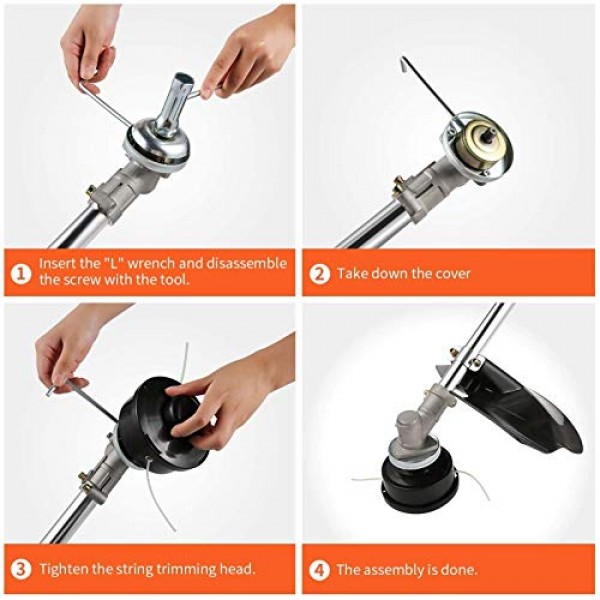 1 Insert the "L" wrench and disassemble the screw with the tool.

2 Take down the cover

3 Tighten the string trimming head.

4 The assembly is done.