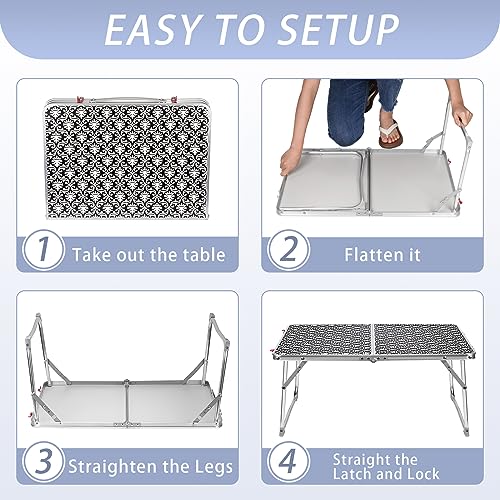 EASY TO SETUP

1 Take out the table

2 Flatten it

3 Straighten the Legs

4 Straight the Latch and Lock