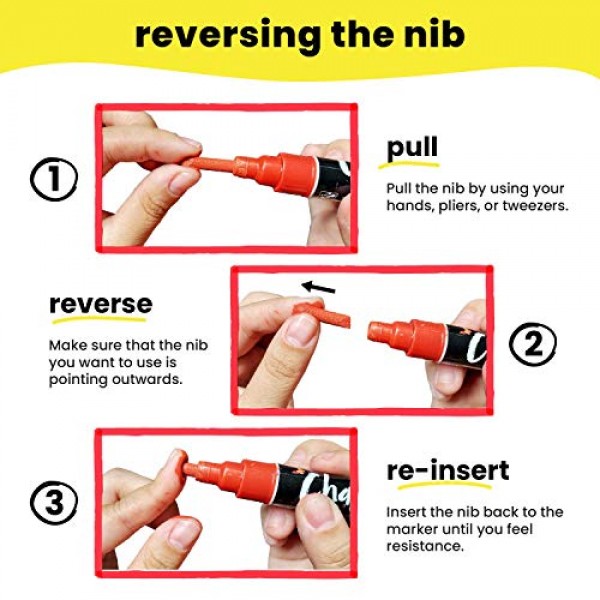 reversing the nib

1

pull

Pull the nib by using your hands, pliers, or tweezers.

reverse

Make sure that the nib you want to use is pointing outwards.

2

3

re-insert

Insert the nib back to the marker until you feel resistance.