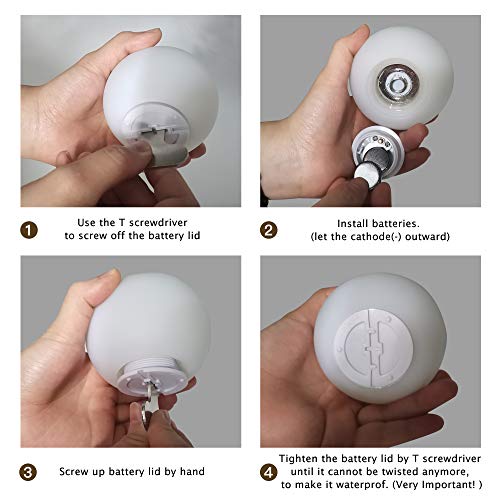 1 Use the T screwdriver to screw off the battery lid

2 Install batteries. (let the cathode(-) outward)

3 Screw up battery lid by hand

4 Tighten the battery lid by T screwdriver until it cannot be twisted anymore, to make it waterprof. (Very Important! )