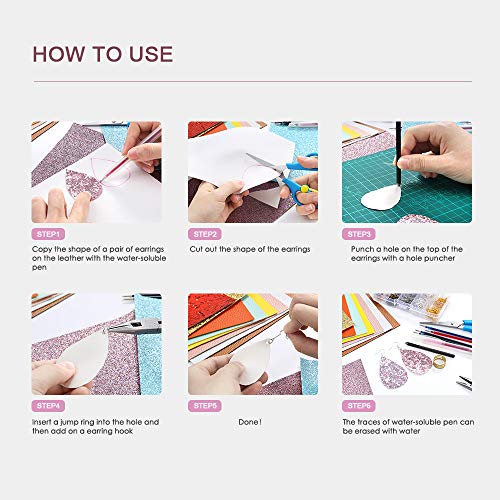 HOW TO USE

STEP1

Copy the shape of a pair of earrings on the leather with the water-soluble pen

STEP2

Cut out the shape of the earrings

STEP3

Punch a hole on the top of the earrings with a hole puncher

STEP4

Insert a jump ring into the hole and then add on a earring hook

STEP5

Done!

STEP6

The traces of water-soluble pen can be erased with water