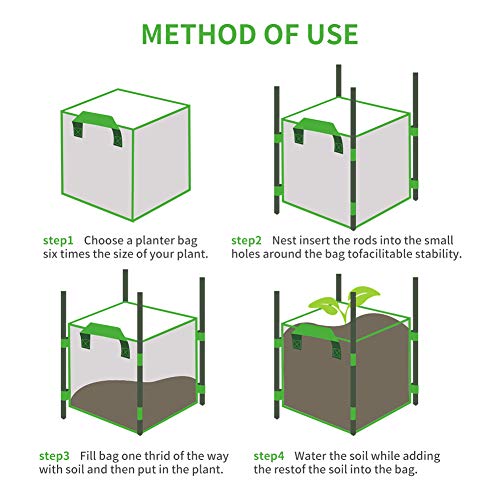 METHOD OF USE

step1 Choose a planter bag six times the size of your plant.

step2 Nest insert the rods into the small holes around the bag tofacilitable stability.

step3 Fill bag one thrid of the way with soil and then put in the plant.

step4 Water the soil while adding the restof the soil into the bag.