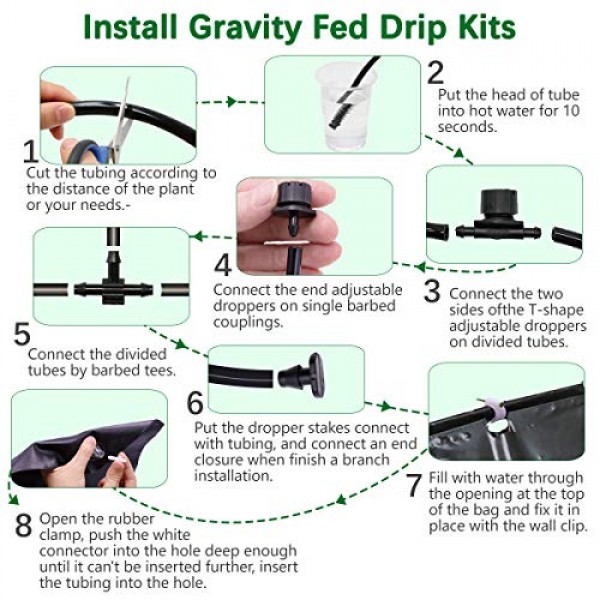 Install Gravity Fed Drip Kits

1
Cut the tubing according to the distance of the plant or your needs.-

2
Put the head of tube into hot water for 10 seconds.

3
Connect the two sides ofthe T-shape adjustable droppers on divided tubes.

4
Connect the end adjustable droppers on single barbed couplings.

5
Connect the divided tubes by barbed tees.

6
Put the dropper stakes connect with tubing, and connect an end closure when finish a branch installation.

7
Fill with water through the opening at the top of the bag and fix it in place with the wall clip.

8
Open the rubber clamp, push the white connector into the hole deep enough until it can't be inserted further, insert the tubing into the hole.