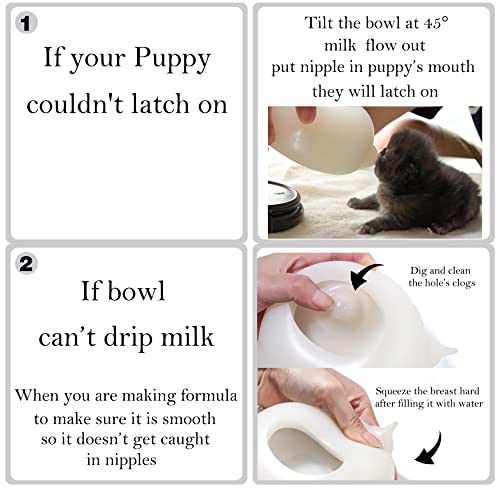 1

If your Puppy couldn't latch on

Tilt the bowl at 45° milk flow out put nipple in puppy's mouth they will latch on

2

If bowl can't drip milk

When you are making formula to make sure it is smooth so it doesn't get caught in nipples

Dig and clean the hole's clogs

Squeeze the breast hard after filling it with water