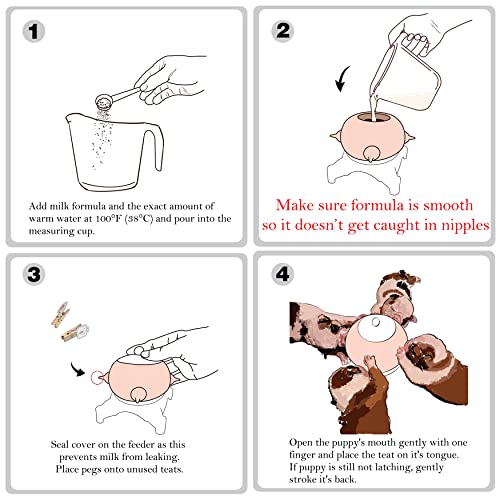 1

Add milk formula and the exact amount of warm water at 100°F (38°C) and pour into the measuring cup.

2

Make sure formula is smooth so it doesn't get caught in nipples

3

Seal cover on the feeder as this prevents milk from leaking. Place pegs onto unused teats.

4

Open the puppy's mouth gently with one finger and place the teat on it's tongue. If puppy is still not latching, gently stroke it's back.