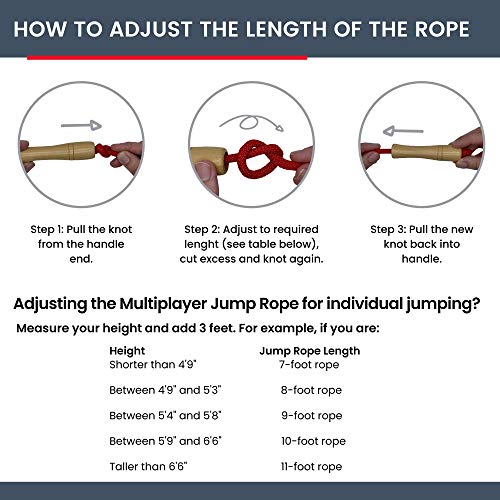 HOW TO ADJUST THE LENGTH OF THE ROPE

Step 1: Pull the knot from the handle end.

Step 2: Adjust to required lenght (see table below), cut excess and knot again.

Step 3: Pull the new knot back into handle.

Adjusting the Multiplayer Jump Rope for individual jumping?

Measure your height and add 3 feet. For example, if you are:

| Height | Jump Rope Length |
|---|---|
| Shorter than 4'9" | 7-foot rope |
| Between 4'9" and 5'3" | 8-foot rope |
| Between 5'4" and 5'8" | 9-foot rope |
| Between 5'9" and 6'6" | 10-foot rope |
| Taller than 6'6" | 11-foot rope |