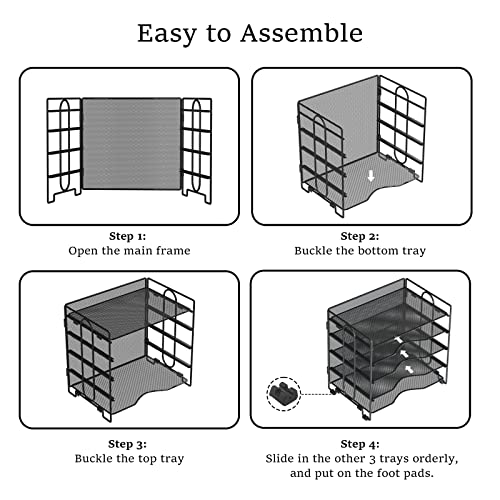 Easy to Assemble

Step 1:
Open the main frame

Step 2:
Buckle the bottom tray

Step 3:
Buckle the top tray

Step 4:
Slide in the other 3 trays orderly, and put on the foot pads.