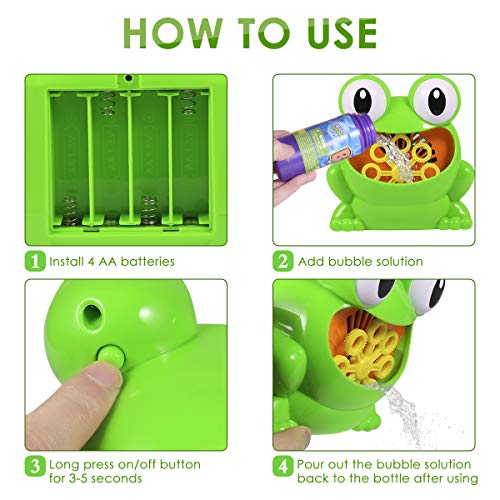 HOW TO USE

1 Install 4 AA batteries

2 Add bubble solution

3 Long press on/off button for 3-5 seconds

4 Pour out the bubble solution back to the bottle after using