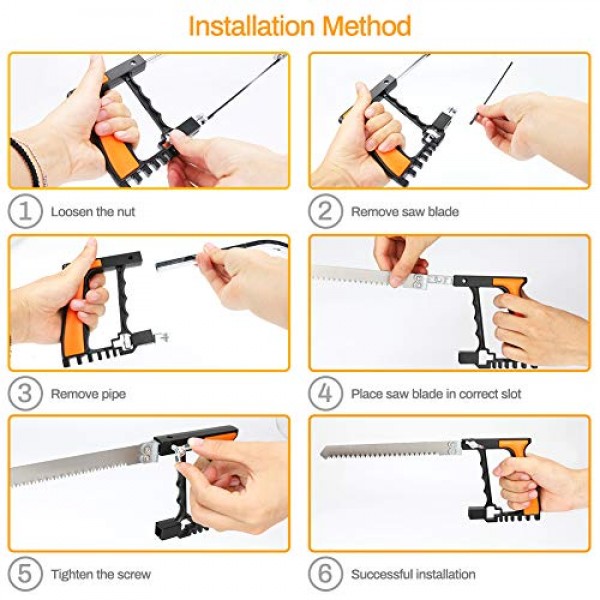 Installation Method

1 Loosen the nut

2 Remove saw blade

3 Remove pipe

4 Place saw blade in correct slot

5 Tighten the screw

6 Successful installation