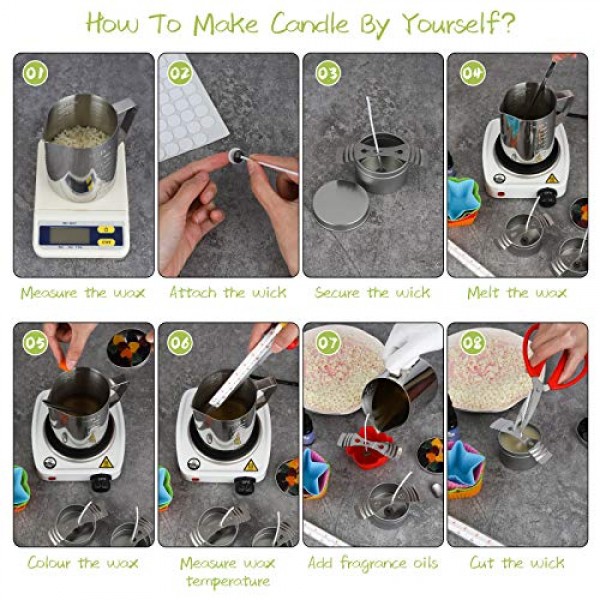 How To Make Candle By Yourself?

01
Measure the wax

02
Attach the wick

03
Secure the wick

04
Melt the wax

05
Colour the wax

06
Measure wax temperature

07
Add fragrance oils

08
Cut the wick