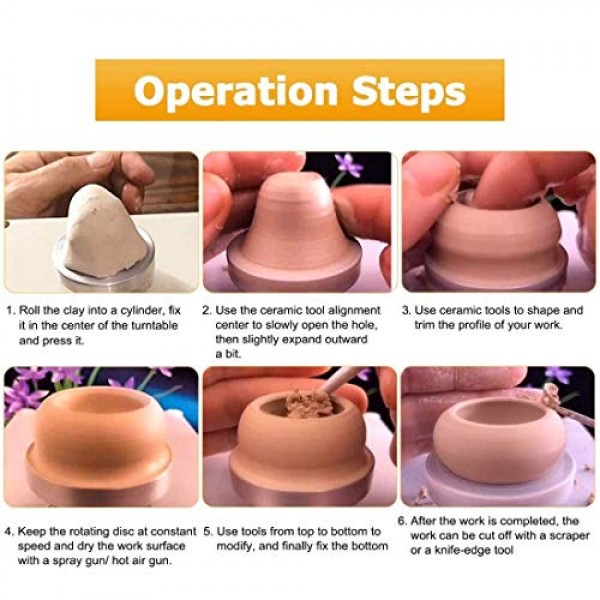 Operation Steps

1. Roll the clay into a cylinder, fix it in the center of the turntable and press it.

2. Use the ceramic tool alignment center to slowly open the hole, then slightly expand outward a bit.

3. Use ceramic tools to shape and trim the profile of your work.

4. Keep the rotating disc at constant speed and dry the work surface with a spray gun/ hot air gun.

5. Use tools from top to bottom to modify, and finally fix the bottom

6. After the work is completed, the work can be cut off with a scraper or a knife-edge tool