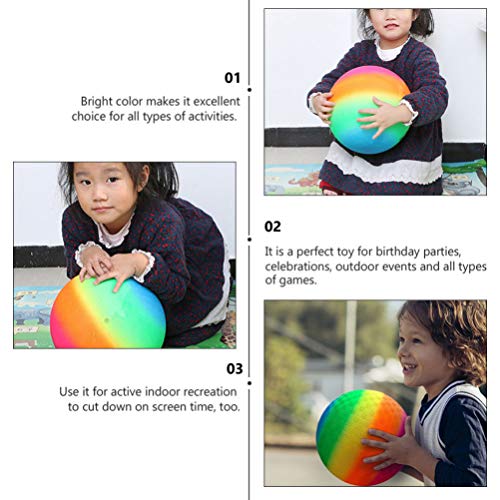 01

Bright color makes it excellent choice for all types of activities.

02

It is a perfect toy for birthday parties, celebrations, outdoor events and all types of games.

03

Use it for active indoor recreation to cut down on screen time, too.