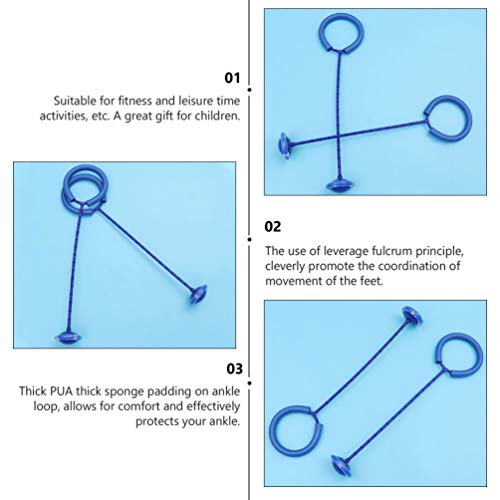 01

Suitable for fitness and leisure time activities, etc. A great gift for children.

02

The use of leverage fulcrum principle, cleverly promote the coordination of movement of the feet.

03

Thick PUA thick sponge padding on ankle loop, allows for comfort and effectively protects your ankle.