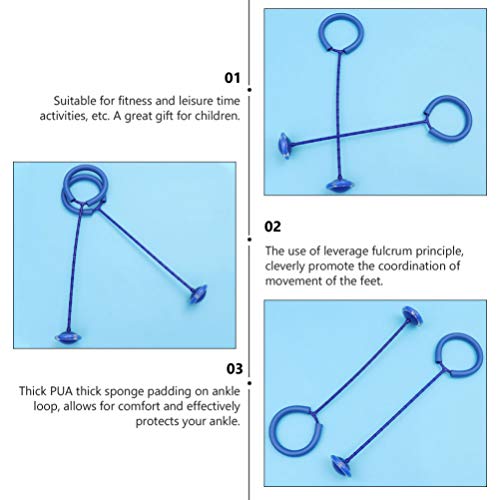 01

Suitable for fitness and leisure time activities, etc. A great gift for children.

02

The use of leverage fulcrum principle, cleverly promote the coordination of movement of the feet.

03

Thick PUA thick sponge padding on ankle loop, allows for comfort and effectively protects your ankle.