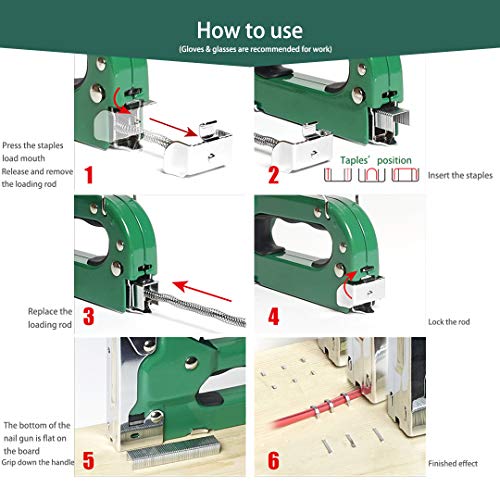 How to use
(Gloves & glasses are recommended for work)

Press the staples load mouth Release and remove the loading rod

1

2

Taples' position

Insert the staples

Replace the loading rod

3

4

Lock the rod

The bottom of the nail gun is flat on the board Grip down the handle

5

6

Finished effect