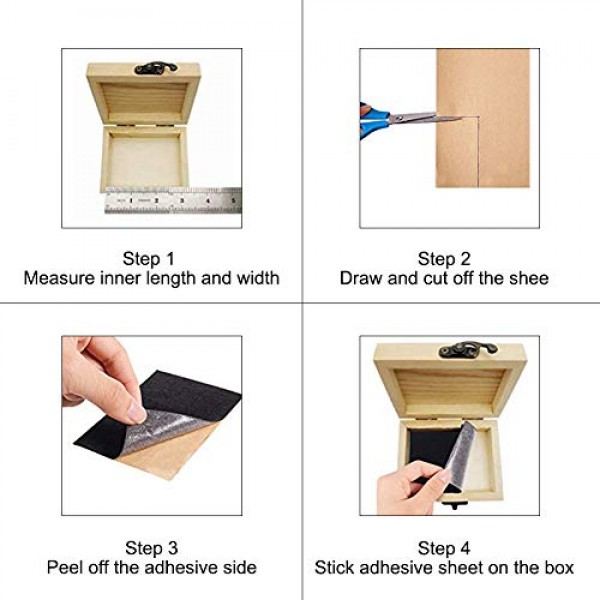 1 2 3 4 5

Step 1
Measure inner length and width

Step 2
Draw and cut off the shee

Step 3
Peel off the adhesive side

Step 4
Stick adhesive sheet on the box