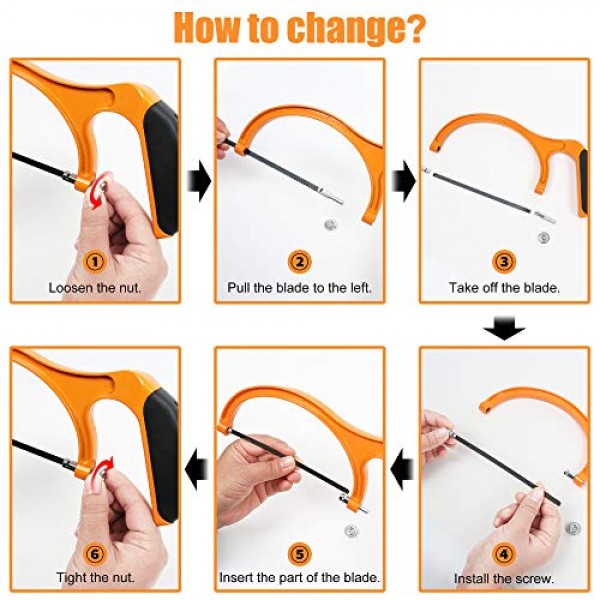 How to change?

1
Loosen the nut.

2
Pull the blade to the left.

3
Take off the blade.

4
Install the screw.

5
Insert the part of the blade.

6
Tight the nut.