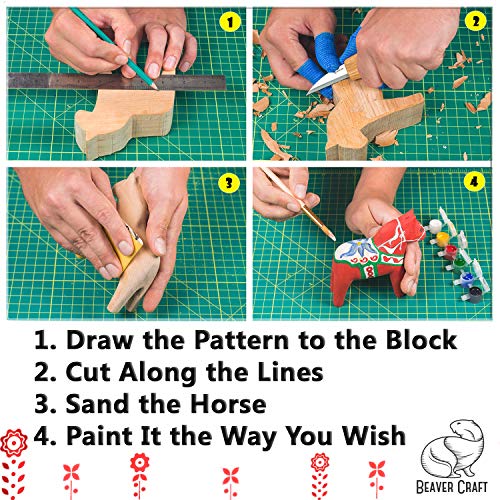 1

2

3

4

1. Draw the Pattern to the Block
2. Cut Along the Lines
3. Sand the Horse
4. Paint It the Way You Wish

BEAVER CRAFT