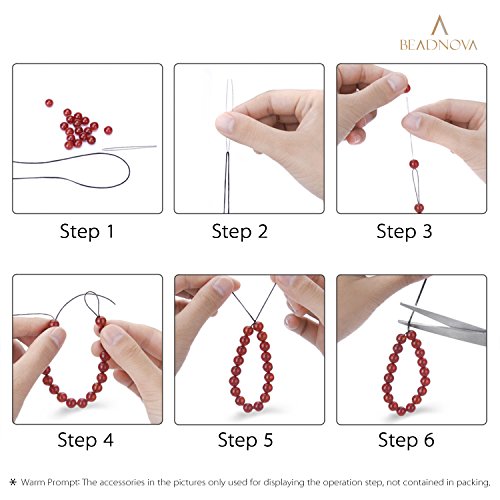 BEADNOVA

Step 1

Step 2

Step 3

Step 4

Step 5

Step 6

* Warm Prompt: The accessories in the pictures only used for displaying the operation step, not contained in packing.