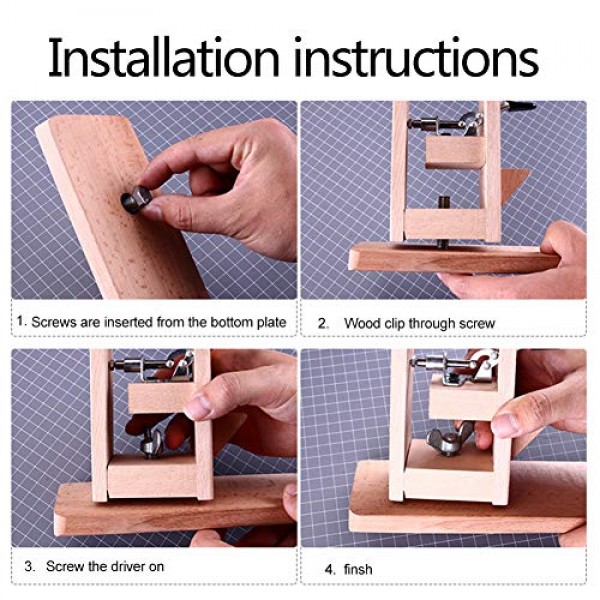 Installation instructions

1. Screws are inserted from the bottom plate

2. Wood clip through screw

3. Screw the driver on

4. finsh