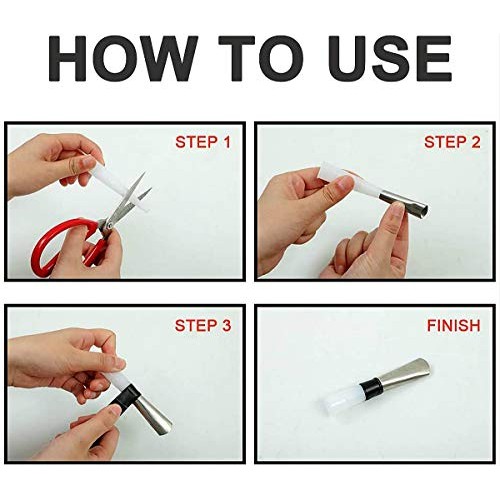 HOW TO USE

STEP 1

STEP 2

STEP 3

FINISH