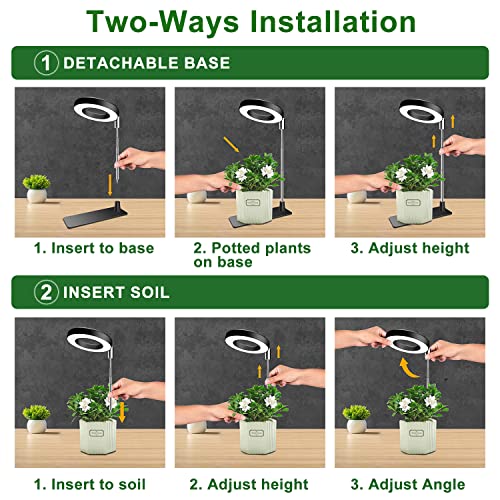 Two-Ways Installation

① DETACHABLE BASE

1. Insert to base

2. Potted plants on base

3. Adjust height

② INSERT SOIL

1. Insert to soil

2. Adjust height

3. Adjust Angle