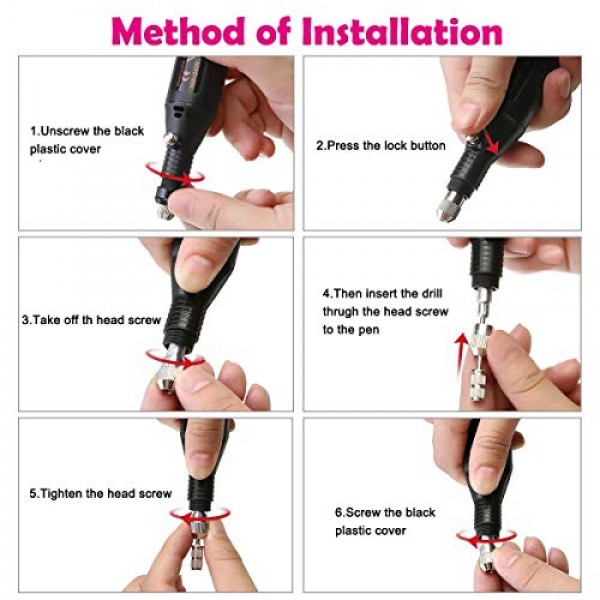 Method of Installation

1.Unscrew the black plastic cover

2.Press the lock button

3.Take off th head screw

4.Then insert the drill thrugh the head screw to the pen

5.Tighten the head screw

6.Screw the black plastic cover