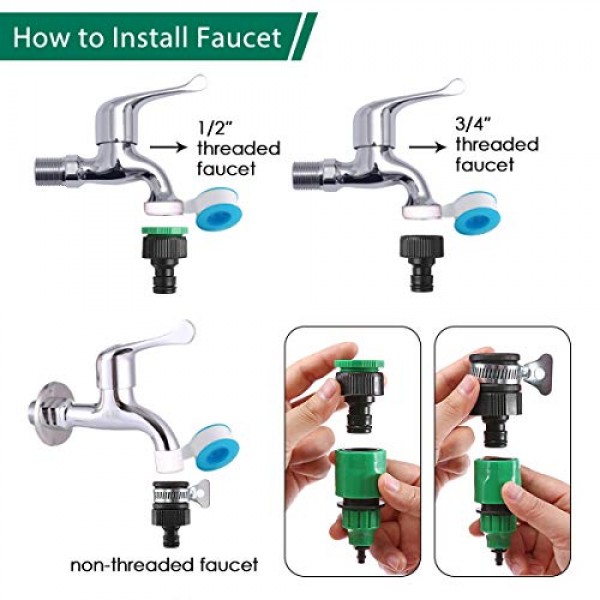 How to Install Faucet

1/2" threaded faucet

3/4" threaded faucet

non-threaded faucet