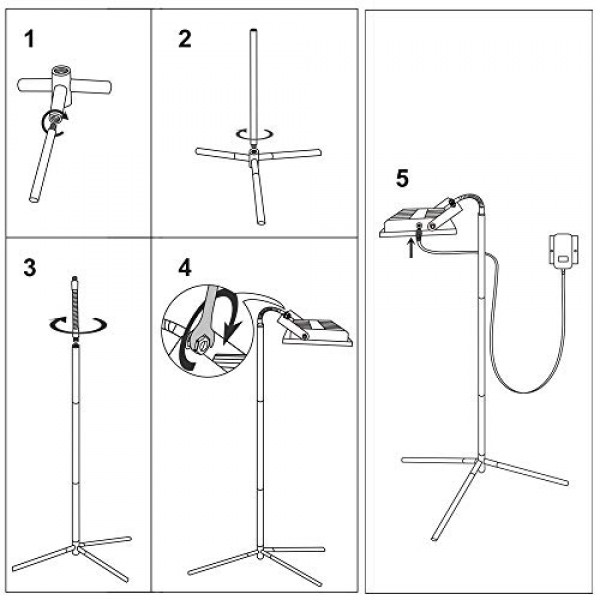 1

2

3

4

5